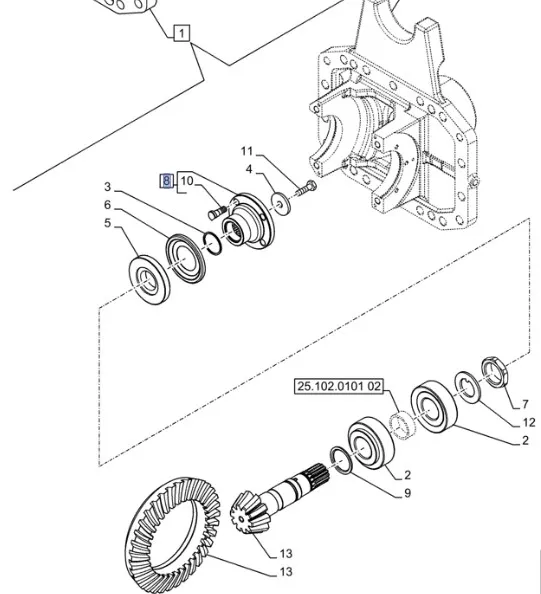 1
11
4
8
10
3
6
5
25.102.0101 02
7
12
2
2
9
13
13